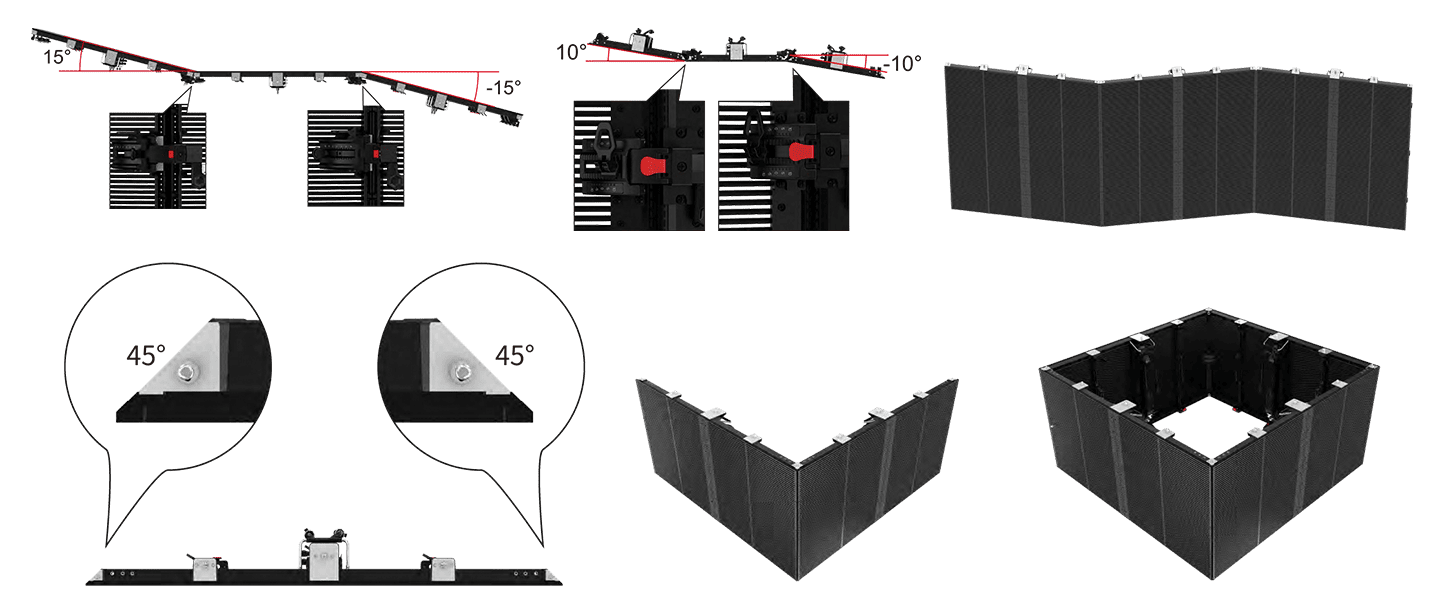 15°
-15°
10°
-10°
45°
45°